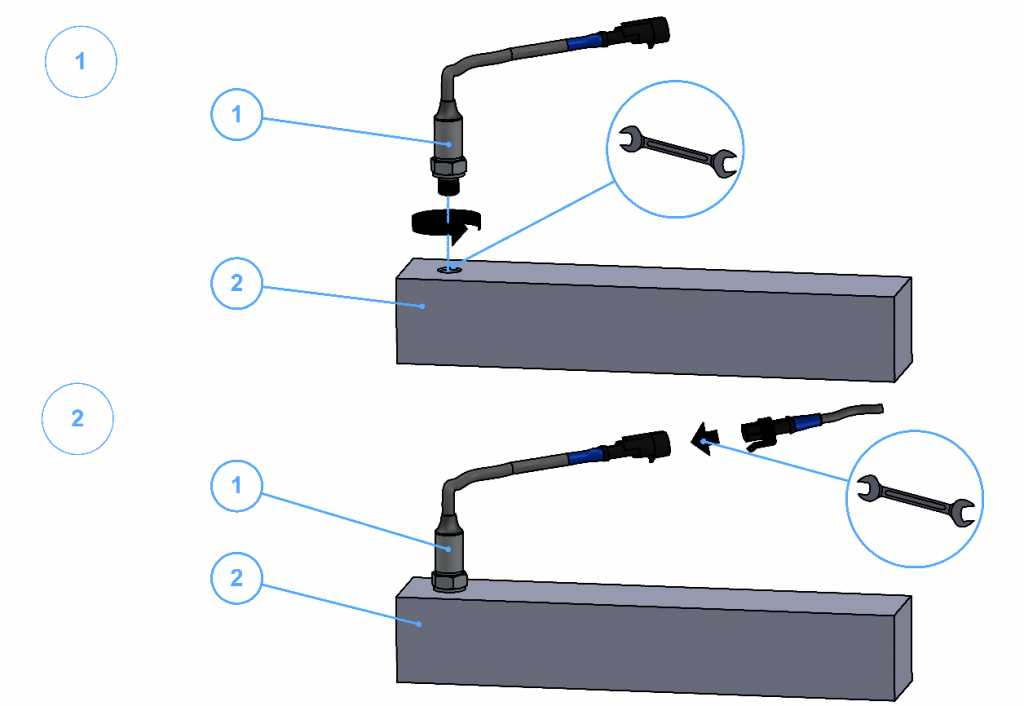 1

1

2

2

1

2